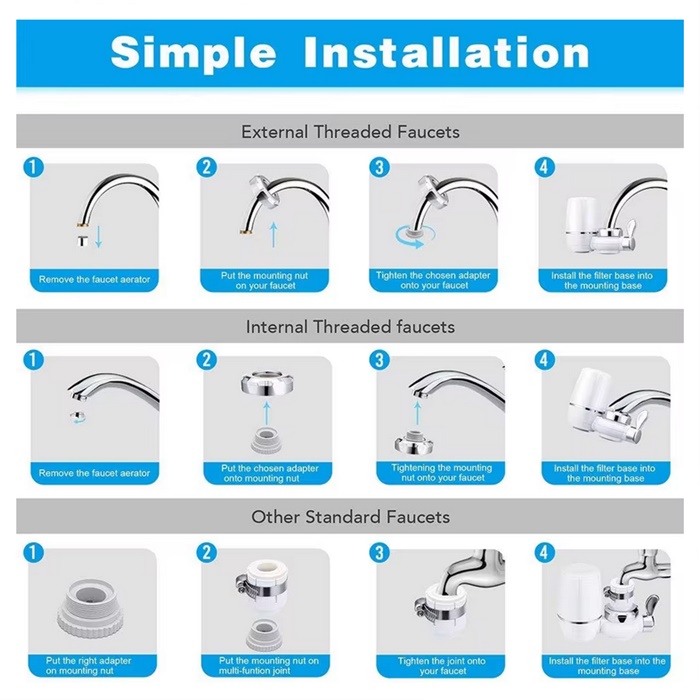 Simple Installation

External Threaded Faucets

1
Remove the faucet aerator

2
Put the mounting nut on your faucet

3
Tighten the chosen adapter onto your faucet

4
Install the filter base into the mounting base

Internal Threaded faucets

1
Remove the faucet aerator

2
Put the chosen adapter onto mounting nut

3
Tightening the mounting nut onto your faucet

4
Install the filter base into the mounting base

Other Standard Faucets

1
Put the right adapter on mounting nut

2
Put the mounting nut on multi-funtion joint

3
Tighten the joint onto your faucet

4
Install the filter base into the mounting base